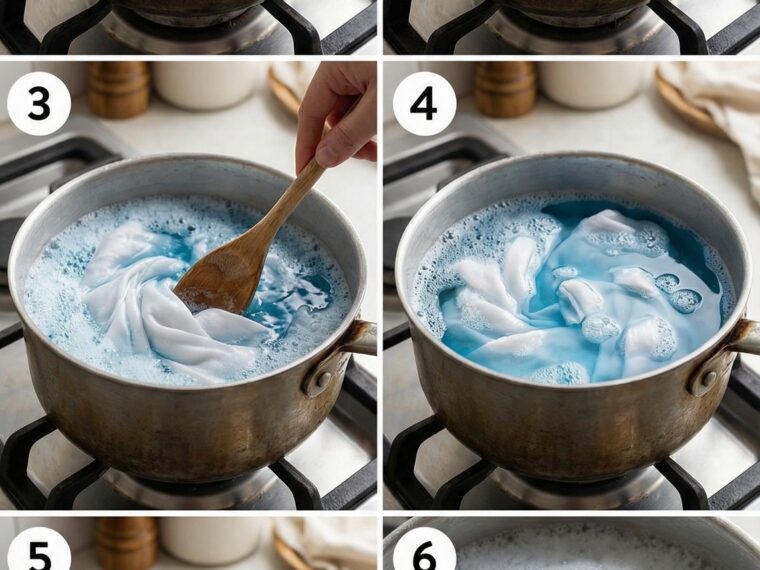 3

4

5

6